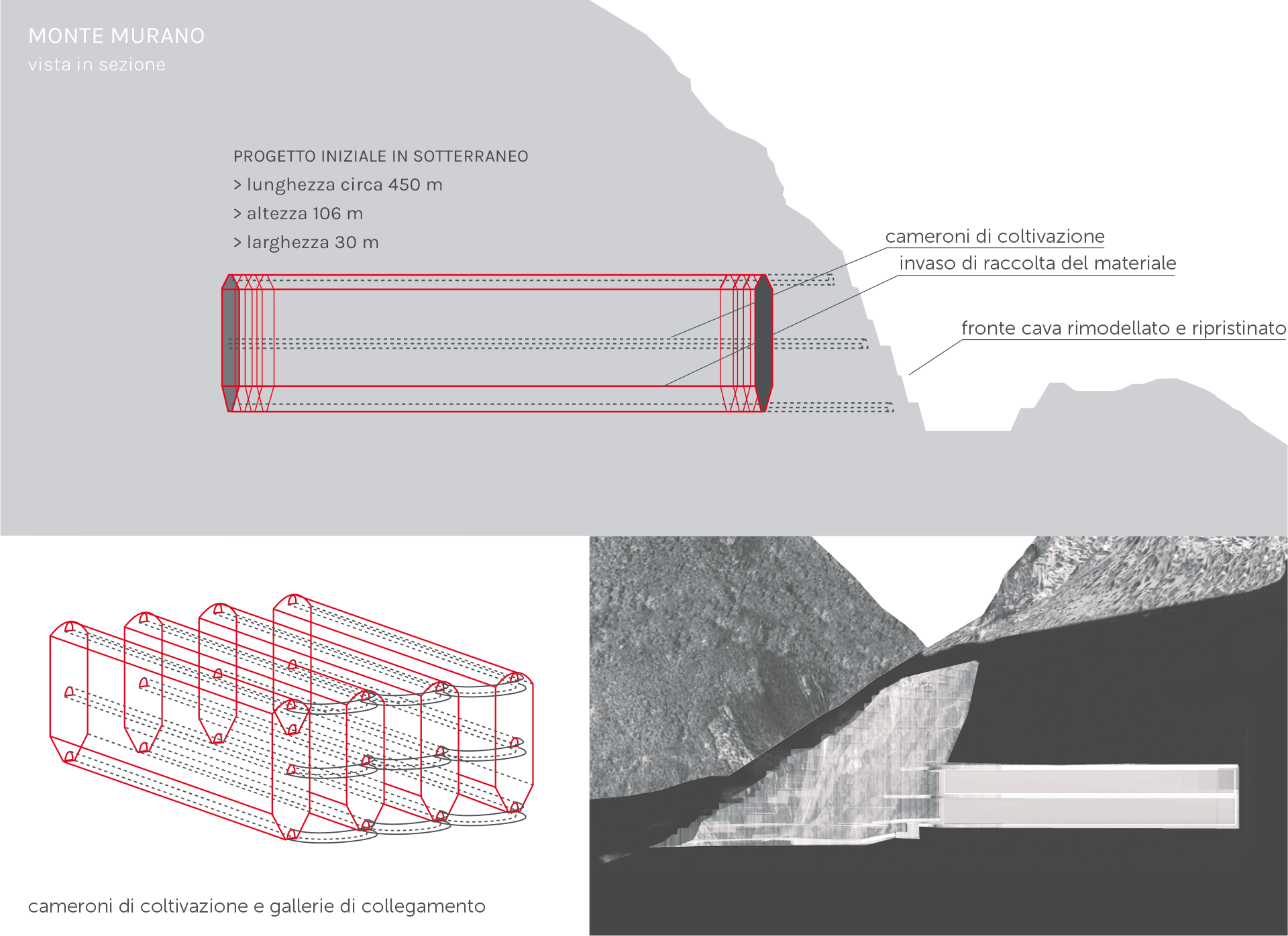 MONTE MURANO
vista in sezione

PROGETTO INIZIALE IN SOTTERRANEO
> lunghezza circa 450 m
> altezza 106 m
> larghezza 30 m

cameroni di coltivazione
invaso di raccolta del materiale
fronte cava rimodellato e ripristinato

cameroni di coltivazione e gallerie di collegamento